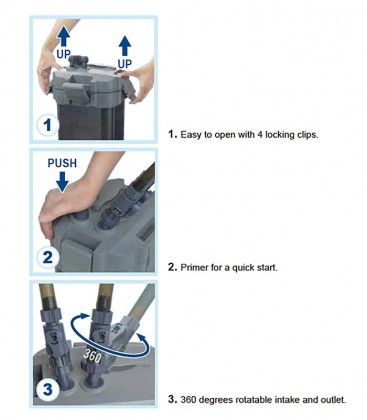 UP
UP
1
1. Easy to open with 4 locking clips.

PUSH
2
2. Primer for a quick start.

360
3
3. 360 degrees rotatable intake and outlet.