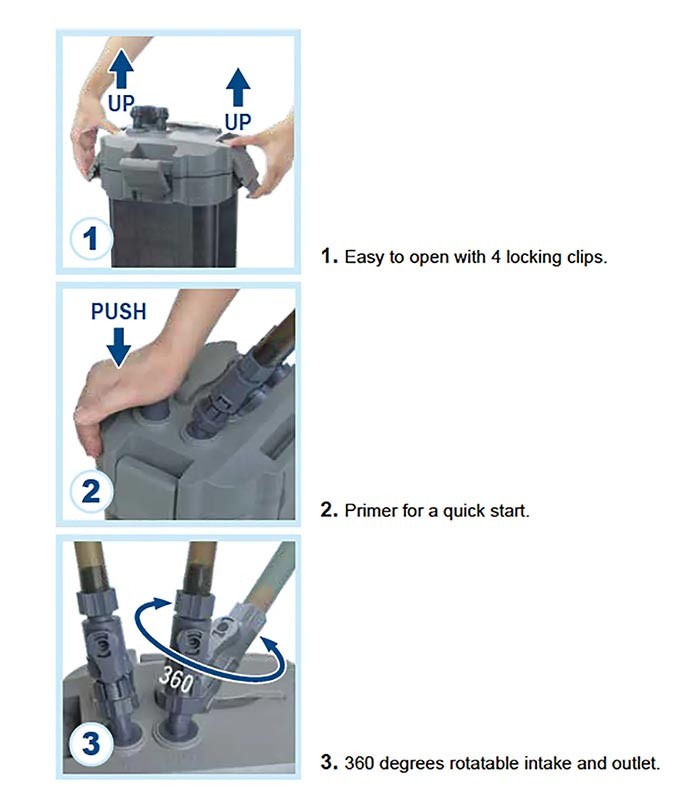 UP
UP
1
1. Easy to open with 4 locking clips.

PUSH
2
2. Primer for a quick start.

360
3
3. 360 degrees rotatable intake and outlet.