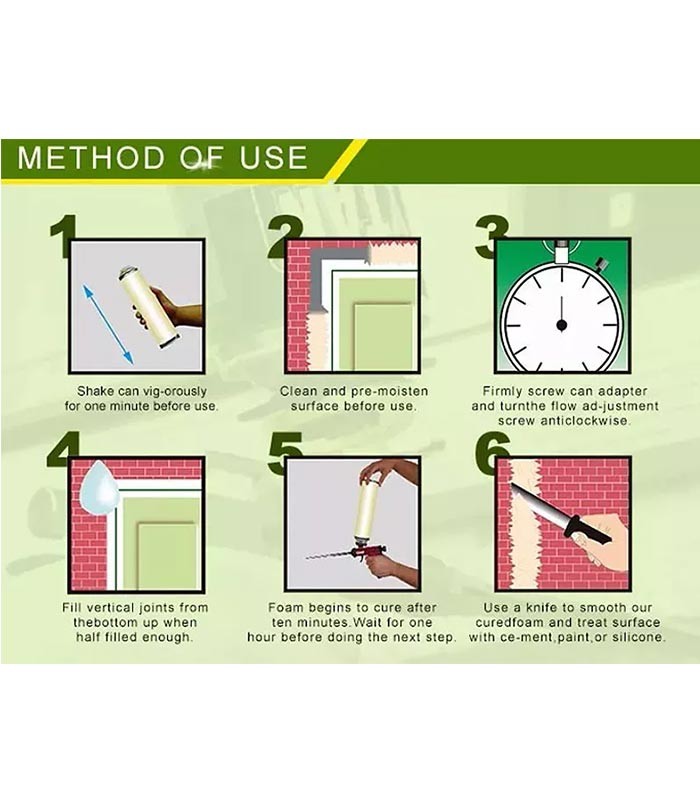 METHOD OF USE

1

Shake can vig-orously for one minute before use.

2

Clean and pre-moisten surface before use.

3

Firmly screw can adapter and turnthe flow ad-justment screw anticlockwise.

4

Fill vertical joints from thebottom up when half filled enough.

5

Foam begins to cure after ten minutes.Wait for one hour before doing the next step.

6

Use a knife to smooth our curedfoam and treat surface with ce-ment,paint,or silicone.