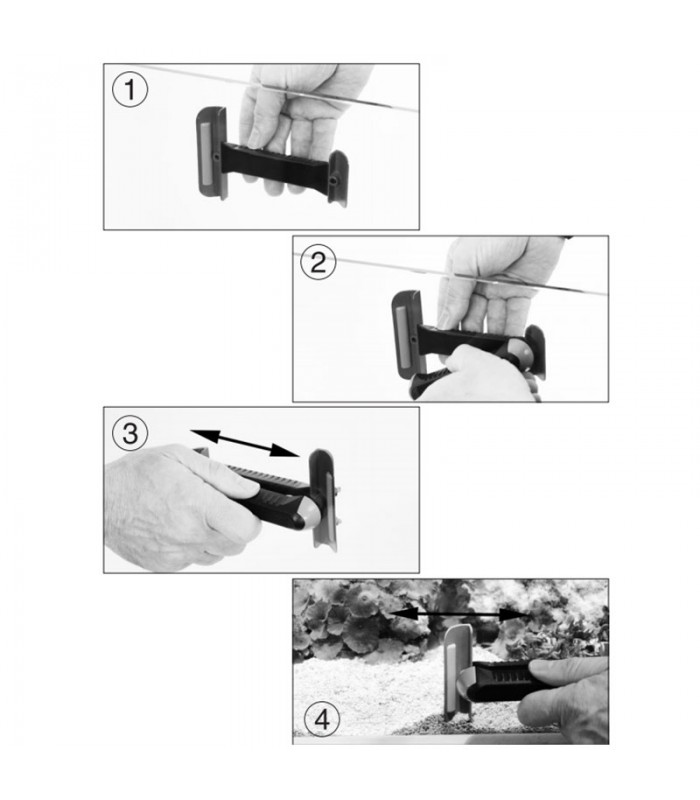 1

2

3

4