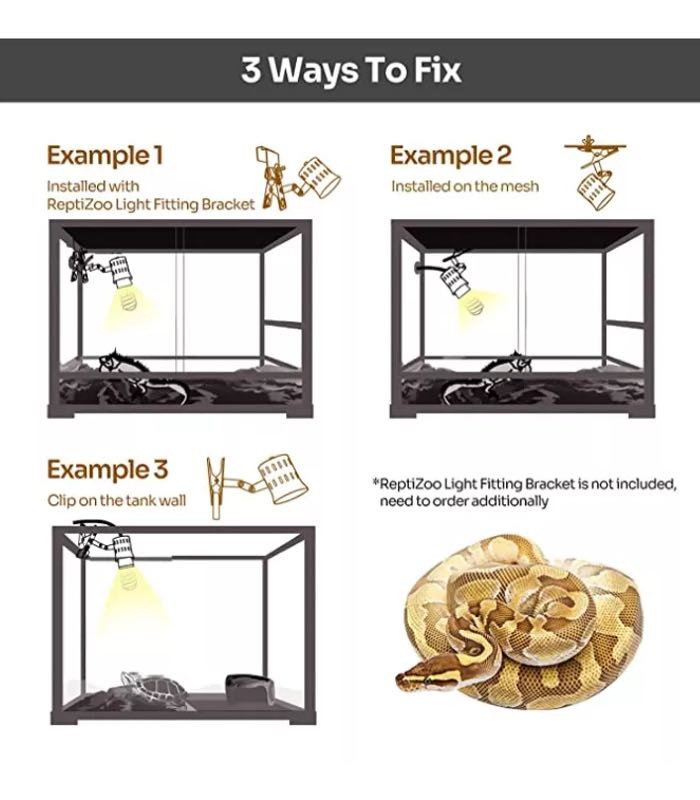 3 Ways To Fix

Example 1
Installed with ReptiZoo Light Fitting Bracket

Example 2
Installed on the mesh

Example 3
Clip on the tank wall

*ReptiZoo Light Fitting Bracket is not included, need to order additionally